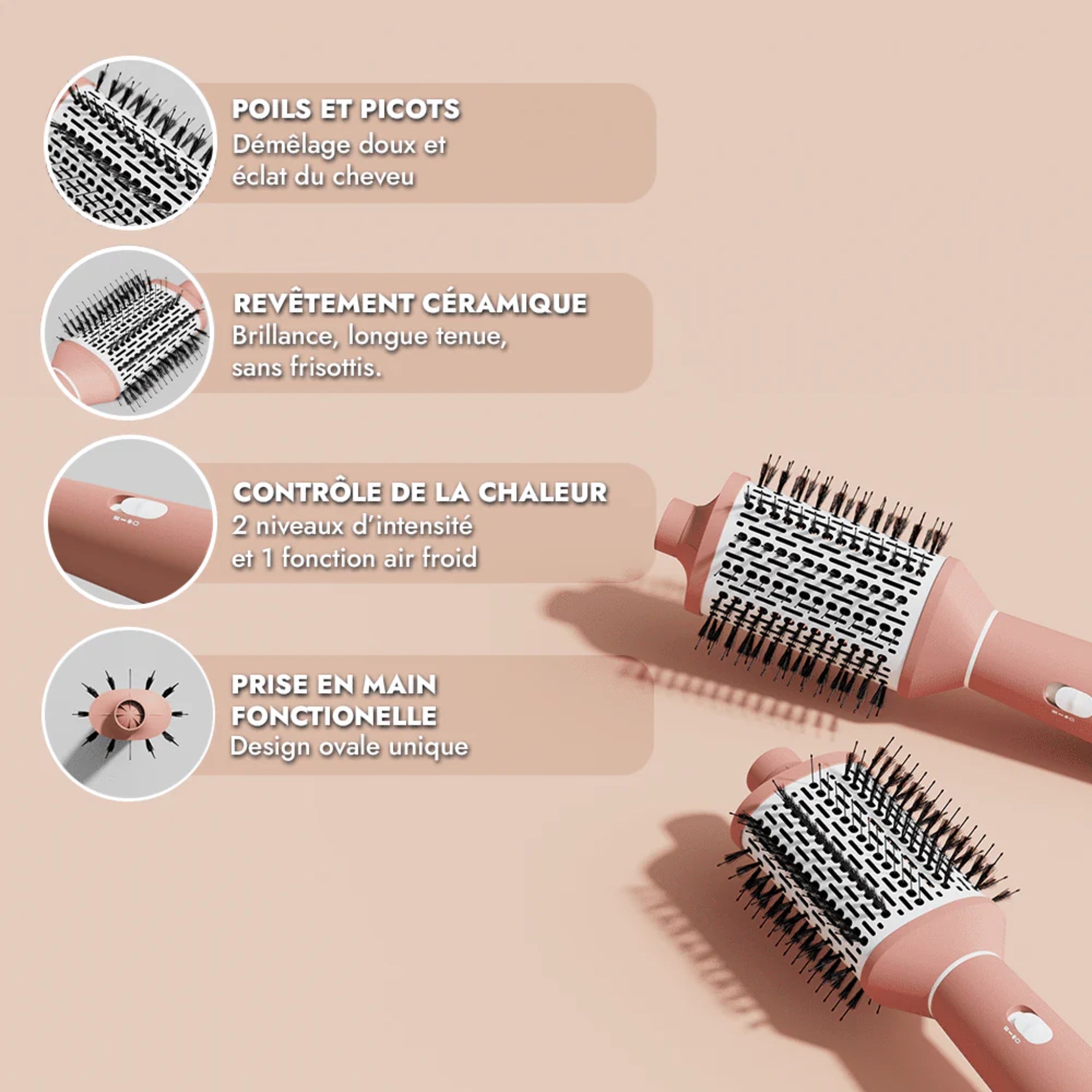 POILS ET PICOTS
Démêlage doux et éclat du cheveu

REVÊTEMENT CÉRAMIQUE
Brillance, longue tenue, sans frisottis.

CONTRÔLE DE LA CHALEUR
2 niveaux d'intensité et 1 fonction air froid

PRISE EN MAIN FONCTIONELLE
Design ovale unique